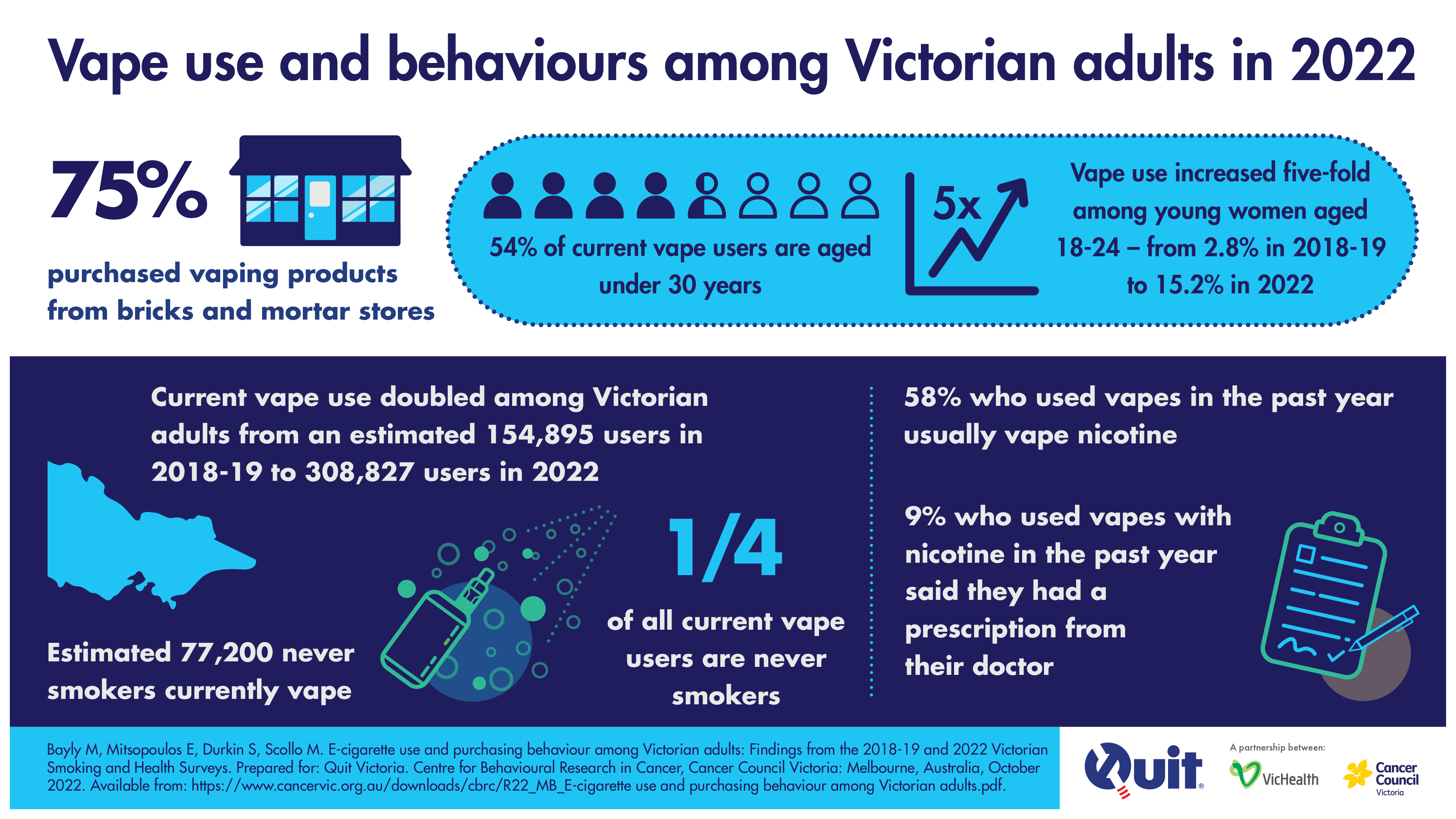 Vape use and behaviours among Victorian adults in 2022

75%

purchased vaping products from bricks and mortar stores

54% of current vape users are aged under 30 years

5x

Vape use increased five-fold among young women aged 18-24 – from 2.8% in 2018-19 to 15.2% in 2022

Current vape use doubled among Victorian adults from an estimated 154,895 users in 2018-19 to 308,827 users in 2022

Estimated 77,200 never smokers currently vape

1/4

of all current vape users are never smokers

58% who used vapes in the past year usually vape nicotine

9% who used vapes with nicotine in the past year said they had a prescription from their doctor

Bayly M, Mitsopoulos E, Durkin S, Scollo M. E-cigarette use and purchasing behaviour among Victorian adults: Findings from the 2018-19 and 2022 Victorian Smoking and Health Surveys. Prepared for: Quit Victoria. Centre for Behavioural Research in Cancer, Cancer Council Victoria: Melbourne, Australia, October 2022. Available from: https://www.cancervic.org.au/downloads/cbrc/R22_MB_E-cigarette use and purchasing behaviour among Victorian adults.pdf.

Quit

A partnership between:

VicHealth

Cancer Council Victoria